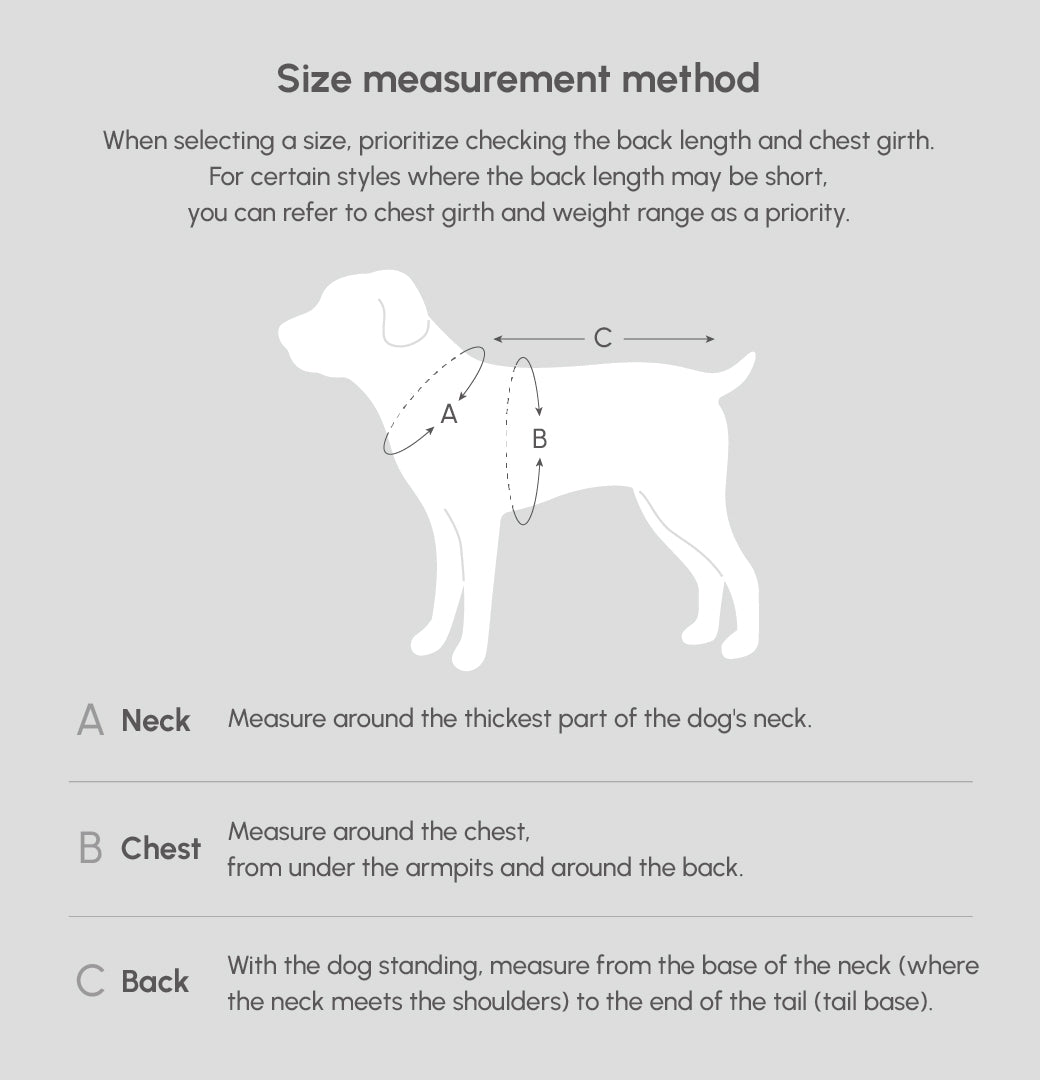 Size measurement method

When selecting a size, prioritize checking the back length and chest girth. For certain styles where the back length may be short, you can refer to chest girth and weight range as a priority.

C

A

B

A Neck Measure around the thickest part of the dog's neck.

B Chest Measure around the chest, from under the armpits and around the back.

C Back With the dog standing, measure from the base of the neck (where the neck meets the shoulders) to the end of the tail (tail base).